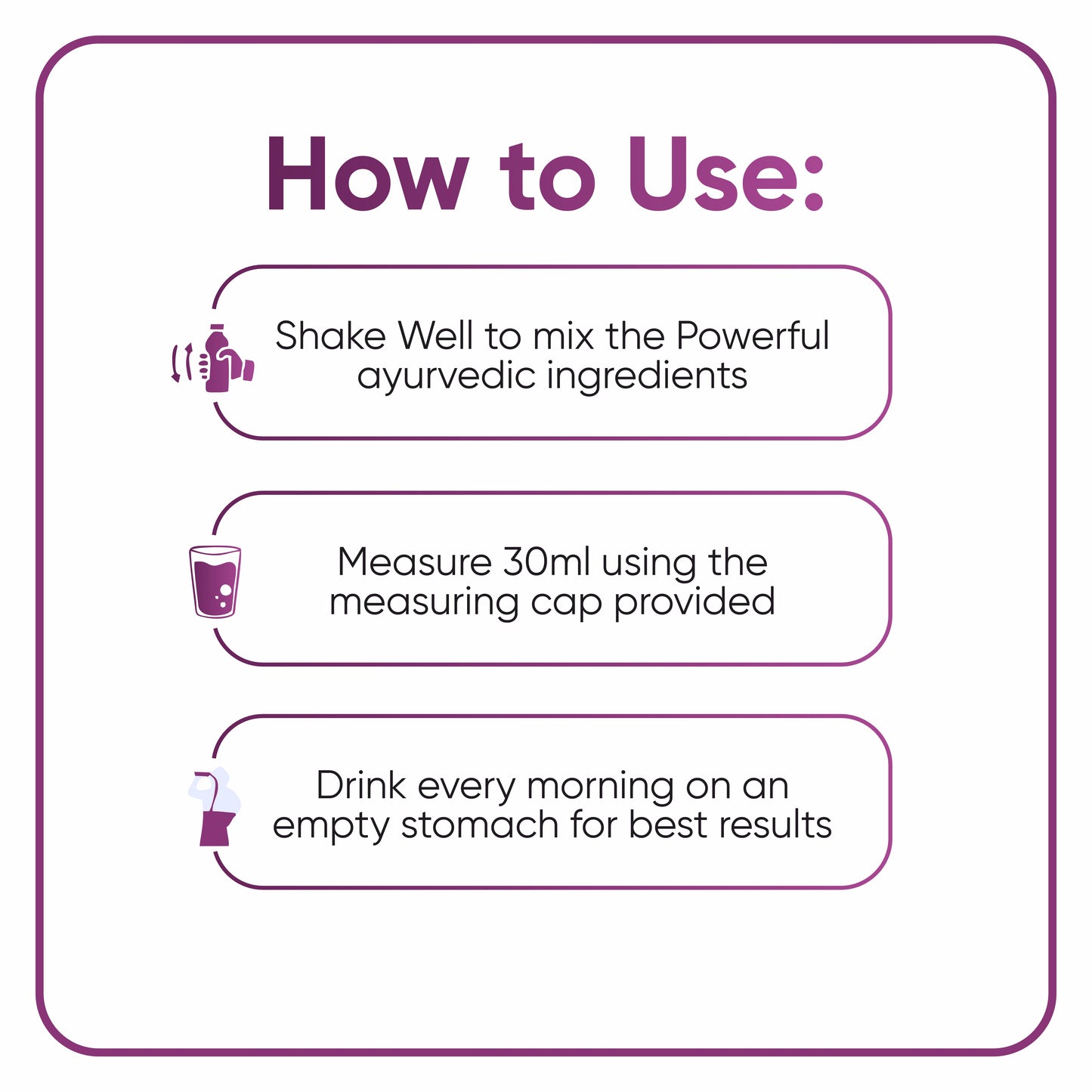 How to Use:

Shake Well to mix the Powerful ayurvedic ingredients

Measure 30ml using the measuring cap provided

Drink every morning on an empty stomach for best results