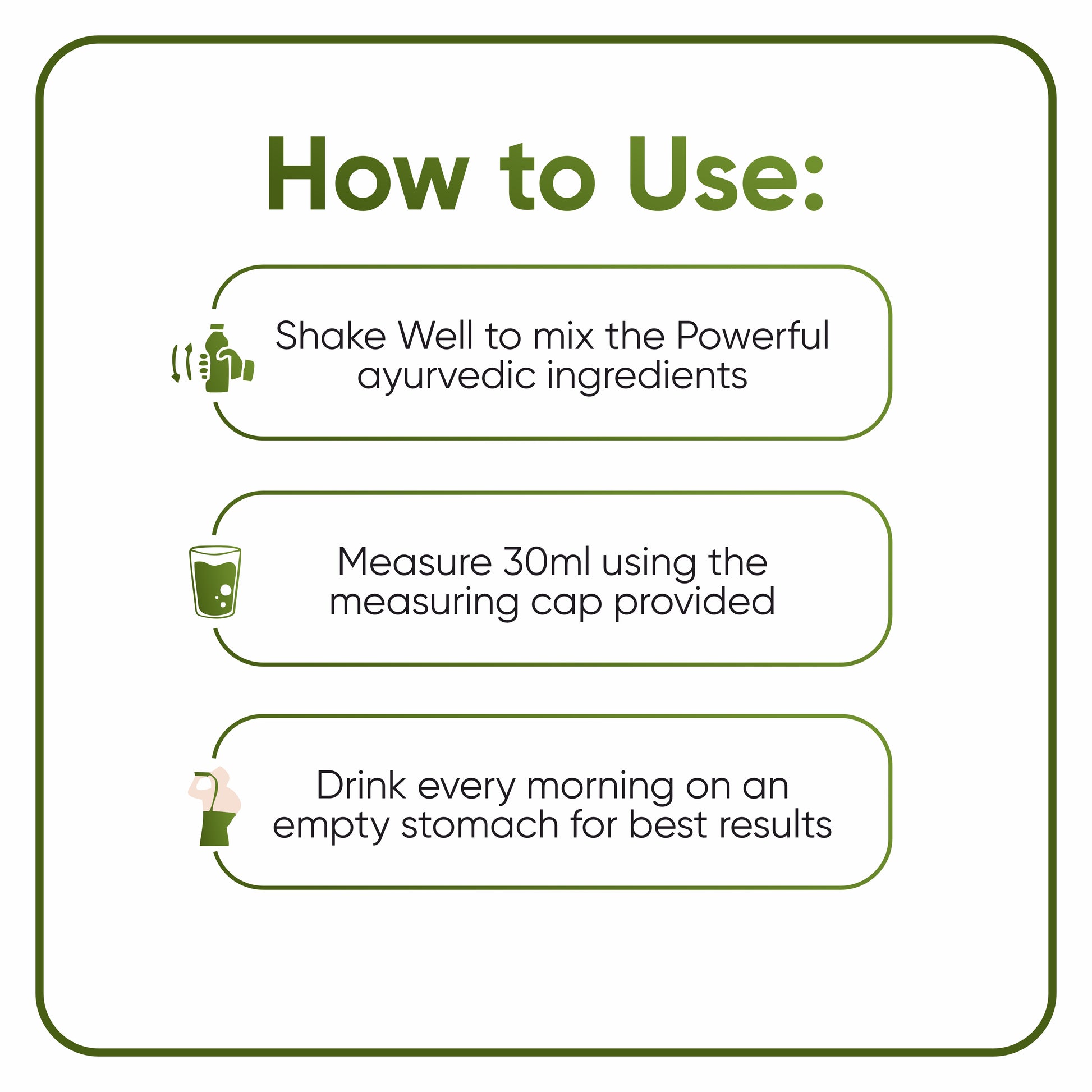 How to Use:

Shake Well to mix the Powerful ayurvedic ingredients

Measure 30ml using the measuring cap provided

Drink every morning on an empty stomach for best results