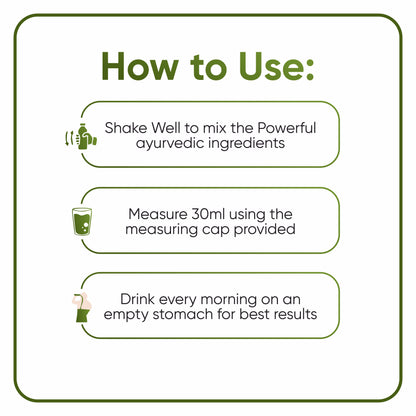 How to Use:

Shake Well to mix the Powerful ayurvedic ingredients

Measure 30ml using the measuring cap provided

Drink every morning on an empty stomach for best results