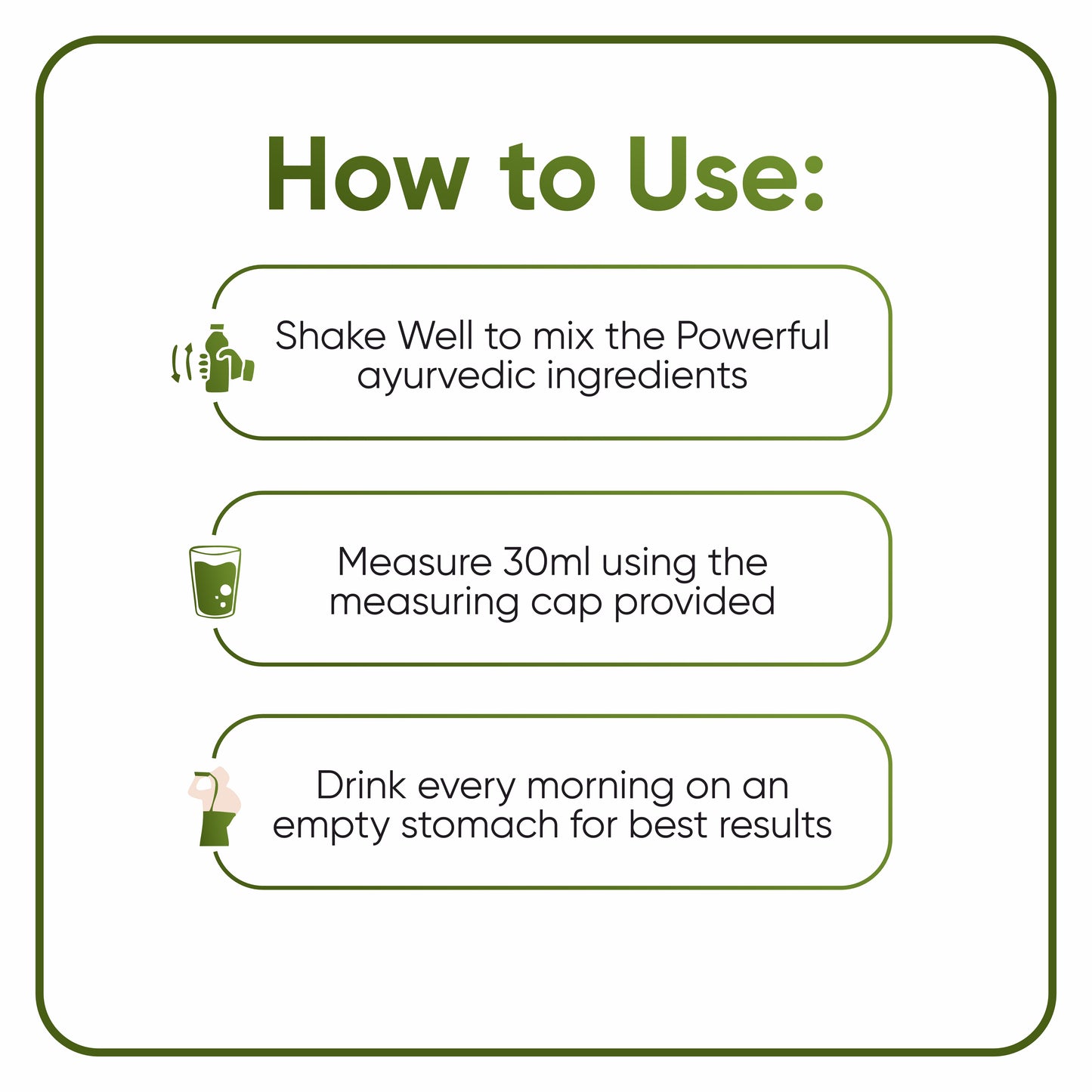 How to Use:

Shake Well to mix the Powerful ayurvedic ingredients

Measure 30ml using the measuring cap provided

Drink every morning on an empty stomach for best results