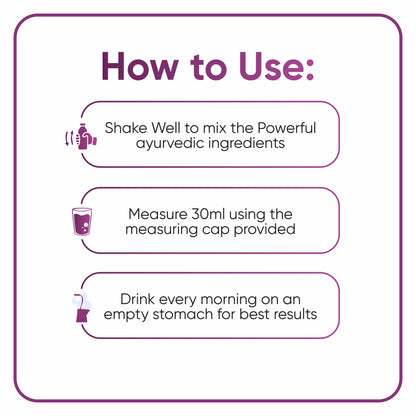 How to Use:

Shake Well to mix the Powerful ayurvedic ingredients

Measure 30ml using the measuring cap provided

Drink every morning on an empty stomach for best results